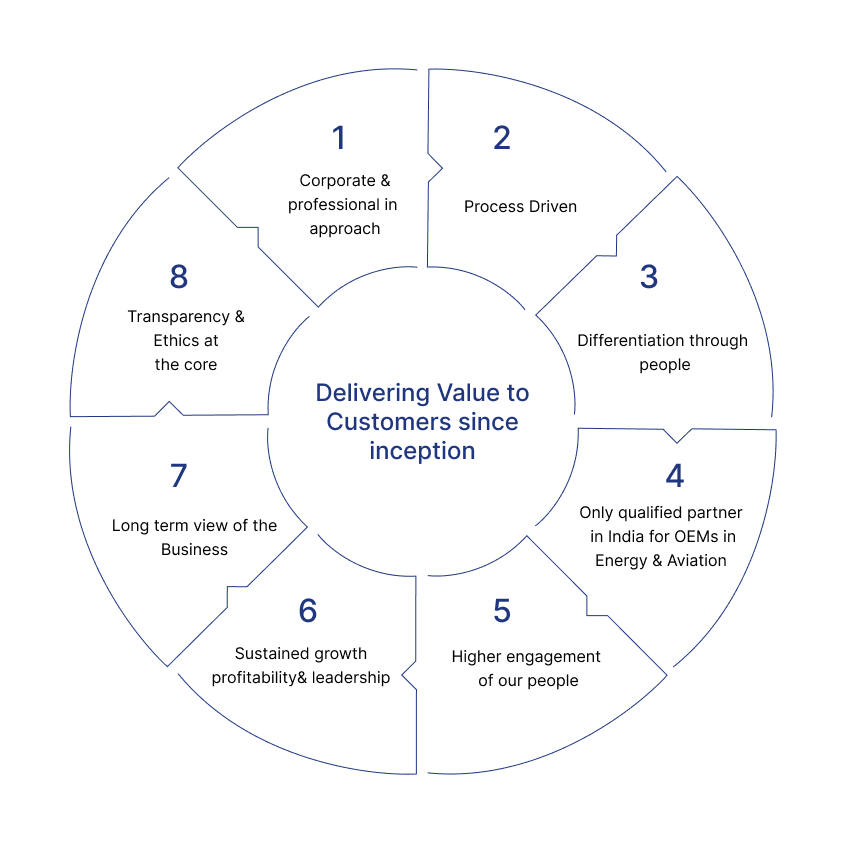 Delivering Value to Customers since inception

1
Corporate & professional in approach

2
Process Driven

3
Differentiation through people

4
Only qualified partner in India for OEMs in Energy & Aviation

5
Higher engagement of our people

6
Sustained growth profitability& leadership

7
Long term view of the Business

8
Transparency & Ethics at the core